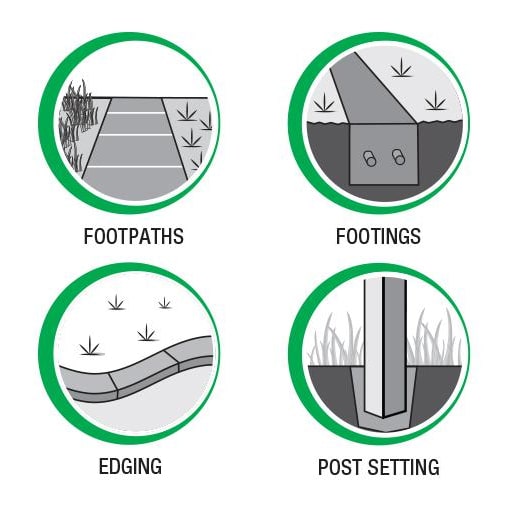 FOOTPATHS

FOOTINGS

EDGING

POST SETTING