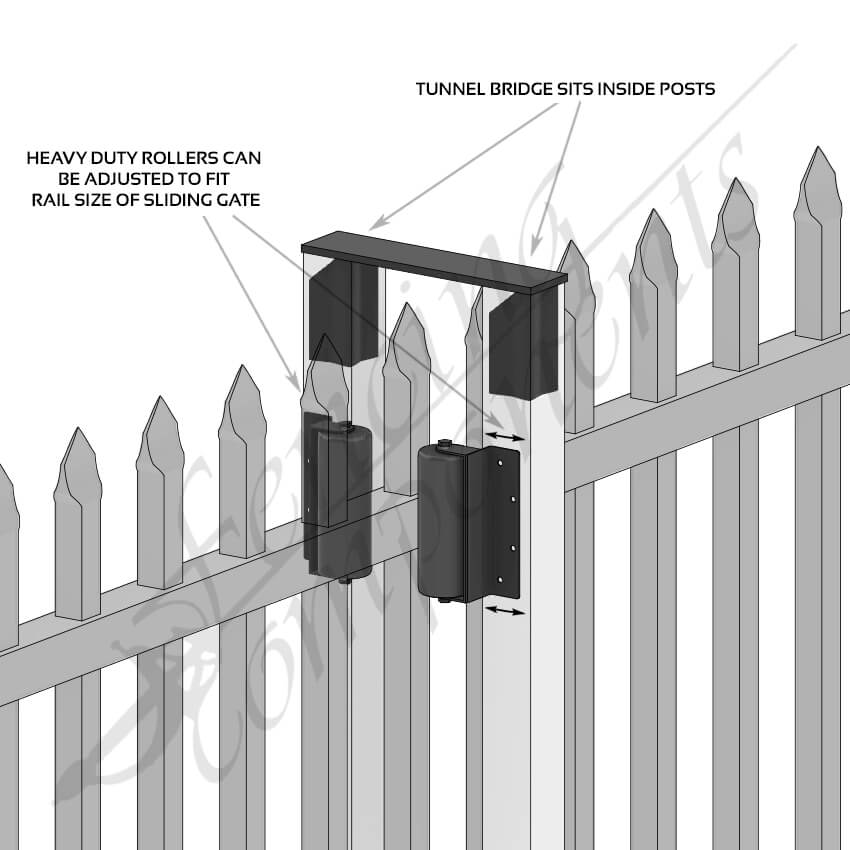 TUNNEL BRIDGE SITS INSIDE POSTS

HEAVY DUTY ROLLERS CAN BE ADJUSTED TO FIT RAIL SIZE OF SLIDING GATE

Fencing Components