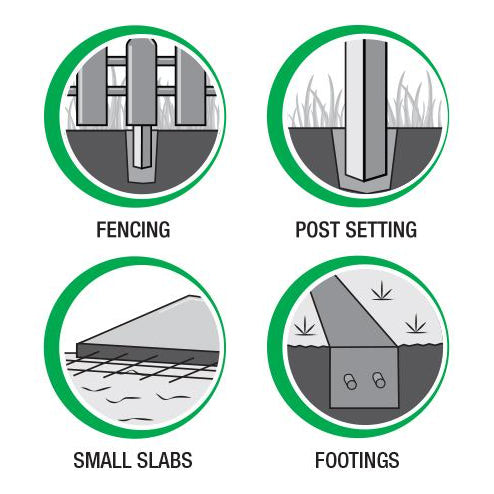 FENCING

POST SETTING

SMALL SLABS

FOOTINGS